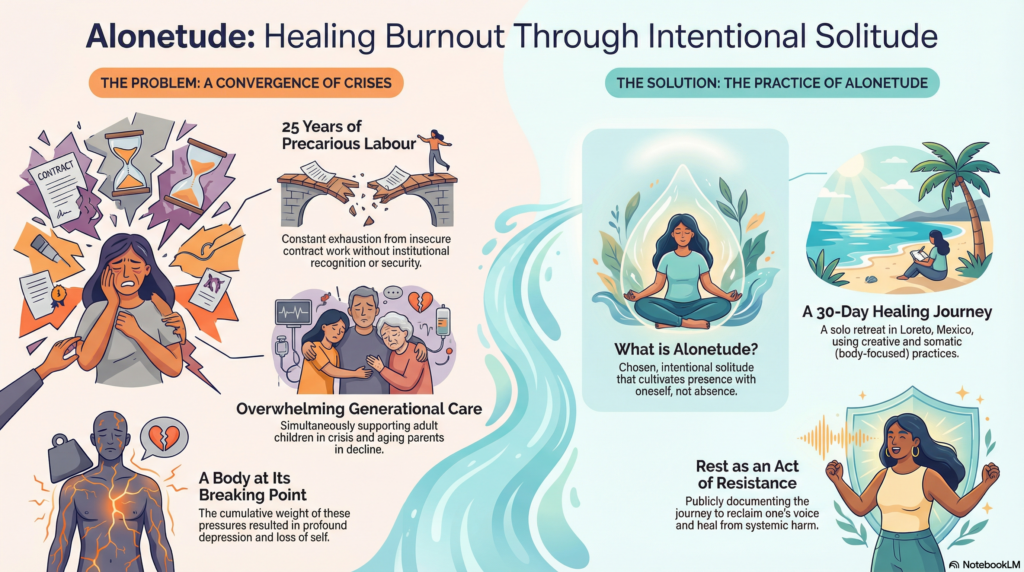 Alonetude: Healing Burnout Through Intentional Solitude

THE PROBLEM: A CONVERGENCE OF CRISES

CONTRACT

25 Years of Precarious Labour

Constant exhaustion from insecure contract work without institutional recognition or security.

Overwhelming Generational Care

Simultaneously supporting adult children in crisis and aging parents in decline.

A Body at Its Breaking Point

The cumulative weight of these pressures resulted in profound depression and loss of self.

THE SOLUTION: THE PRACTICE OF ALONETUDE

What is Alonetude?

Chosen, intentional solitude that cultivates presence with oneself, not absence.

A 30-Day Healing Journey

A solo retreat in Loreto, Mexico, using creative and somatic (body-focused) practices.

Rest as an Act of Resistance

Publicly documenting the journey to reclaim one's voice and heal from systemic harm.

NotebookLM